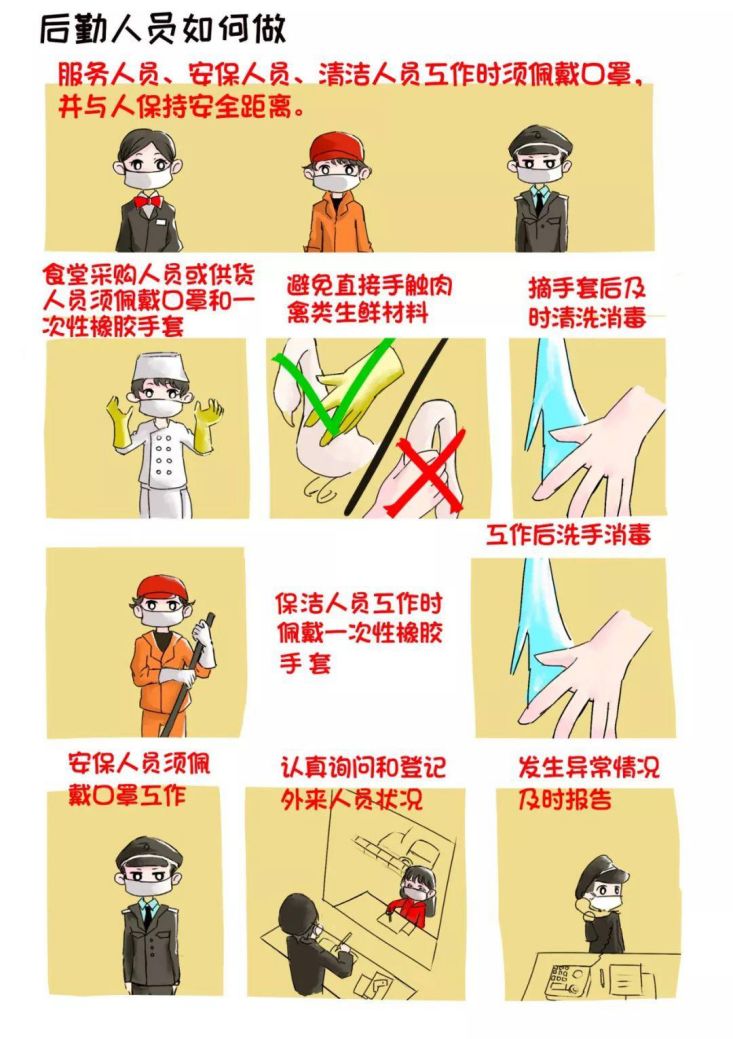 后勤人员如何做

服务人员、安保人员、清洁人员工作时须佩戴口罩，并与人保持安全距离。

食堂采购人员或供货人员须佩戴口罩和一次性橡胶手套

避免直接手触肉禽类生鲜材料

摘手套后及时清洗消毒

工作后洗手消毒

保洁人员工作时佩戴一次性橡胶手套

安保人员须佩戴口罩工作

认真询问和登记外来人员状况

发生异常情况及时报告